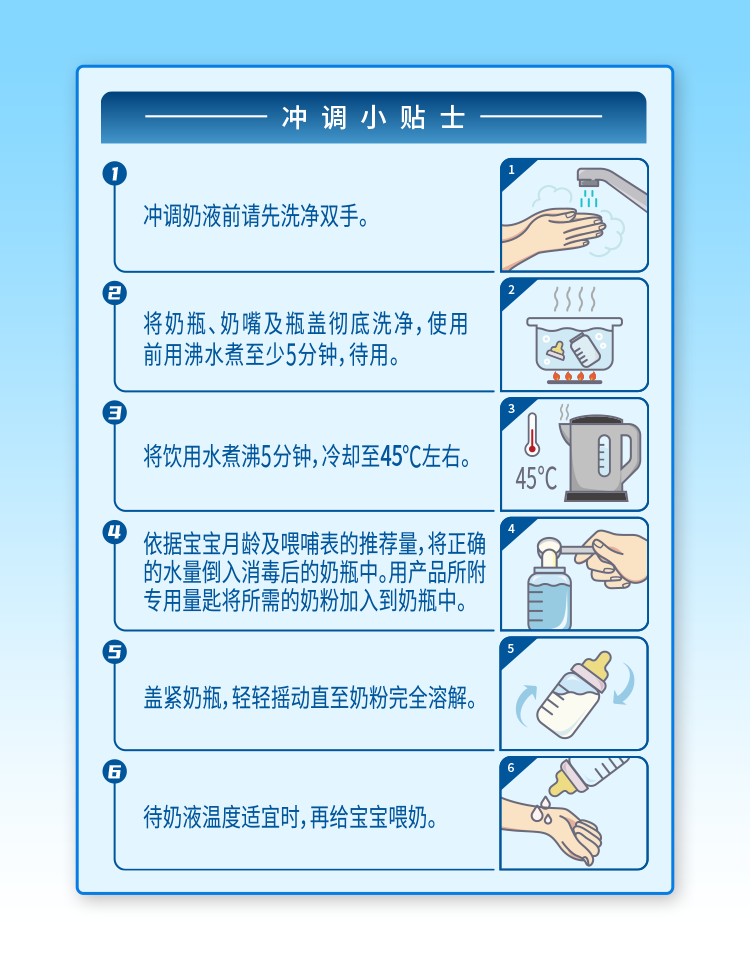 冲调小贴士

1
冲调奶液前请先洗净双手。
1

2
将奶瓶、奶嘴及瓶盖彻底洗净，使用前用沸水煮至少5分钟，待用。
2

3
将饮用水煮沸5分钟，冷却至45℃左右。
3
45℃

4
依据宝宝月龄及喂哺表的推荐量，将正确的水量倒入消毒后的奶瓶中。用产品所附专用量匙将所需的奶粉加入到奶瓶中。
4

5
盖紧奶瓶，轻轻摇动直至奶粉完全溶解。
5

6
待奶液温度适宜时，再给宝宝喂奶。
6